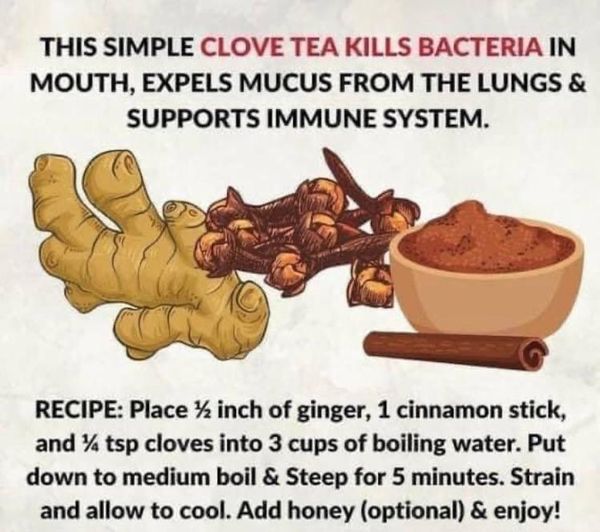 THIS SIMPLE CLOVE TEA KILLS BACTERIA IN MOUTH, EXPELS MUCUS FROM THE LUNGS & SUPPORTS IMMUNE SYSTEM.

RECIPE: Place ½ inch of ginger, 1 cinnamon stick, and ¼ tsp cloves into 3 cups of boiling water. Put down to medium boil & Steep for 5 minutes. Strain and allow to cool. Add honey (optional) & enjoy!