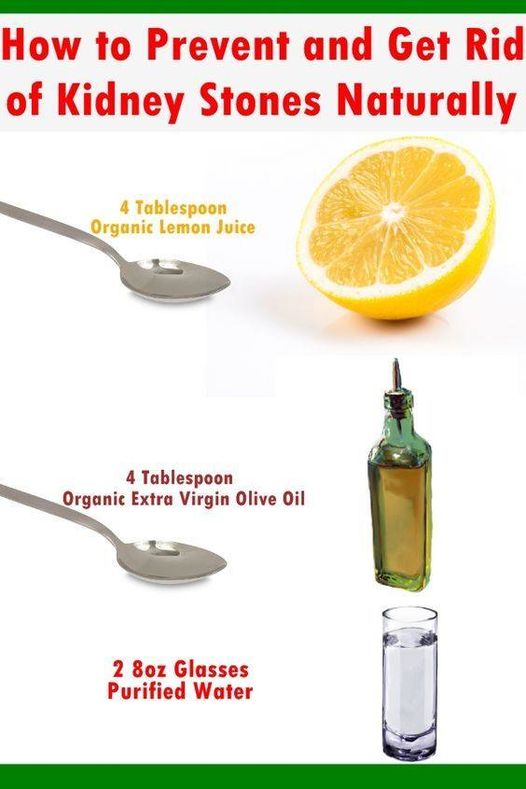 How to Prevent and Get Rid of Kidney Stones Naturally

4 Tablespoon
Organic Lemon Juice

4 Tablespoon
Organic Extra Virgin Olive Oil

2 8oz Glasses
Purified Water